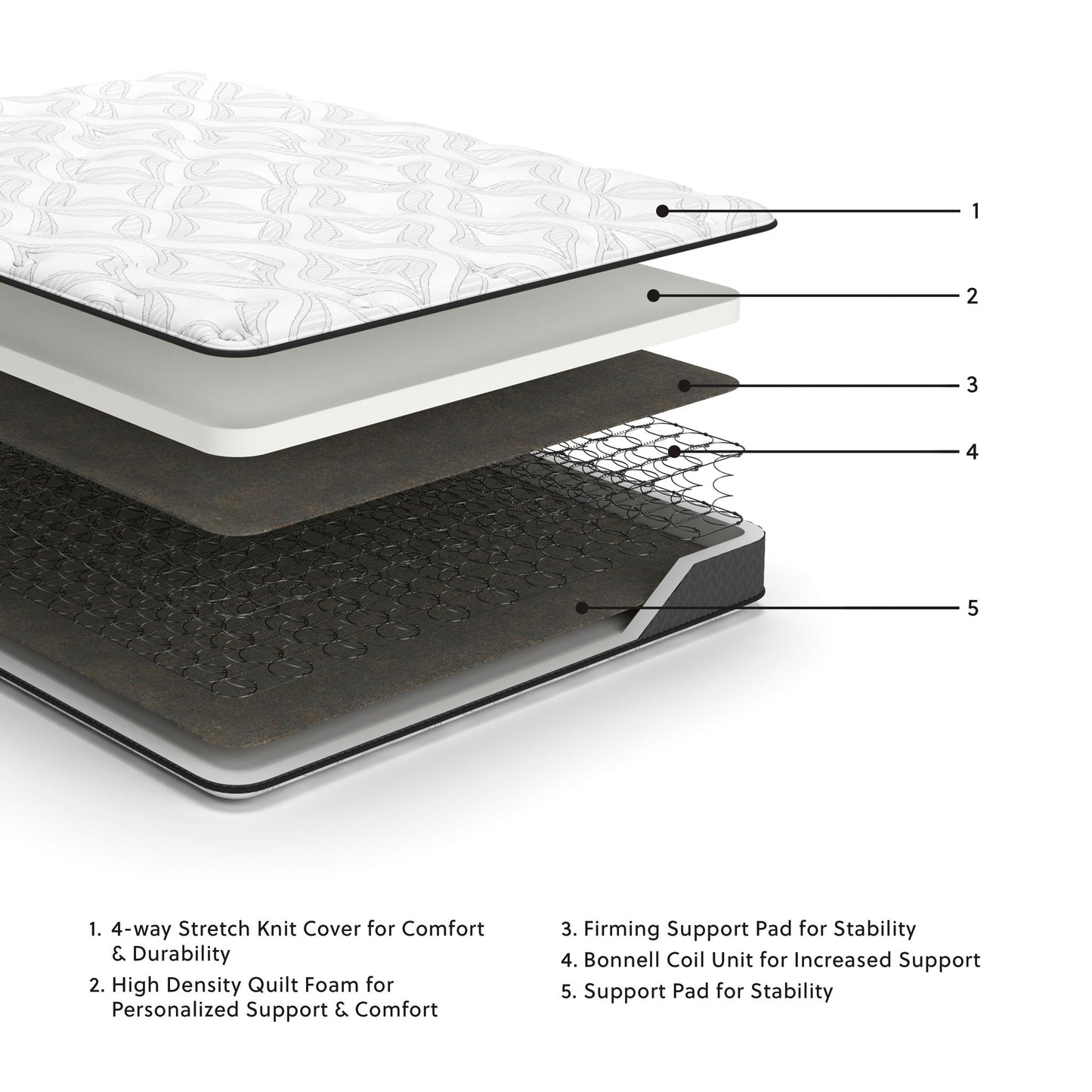 1

2

3

4

5

1. 4-way Stretch Knit Cover for Comfort & Durability
2. High Density Quilt Foam for Personalized Support & Comfort

3. Firming Support Pad for Stability
4. Bonnell Coil Unit for Increased Support
5. Support Pad for Stability