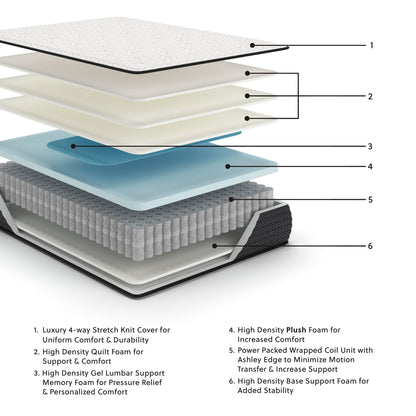 1

2

3

4

5

6

1. Luxury 4-way Stretch Knit Cover for Uniform Comfort & Durability

2. High Density Quilt Foam for Support & Comfort

3. High Density Gel Lumbar Support Memory Foam for Pressure Relief & Personalized Comfort

4. High Density Plush Foam for Increased Comfort

5. Power Packed Wrapped Coil Unit with Ashley Edge to Minimize Motion Transfer & Increase Support

6. High Density Base Support Foam for Added Stability